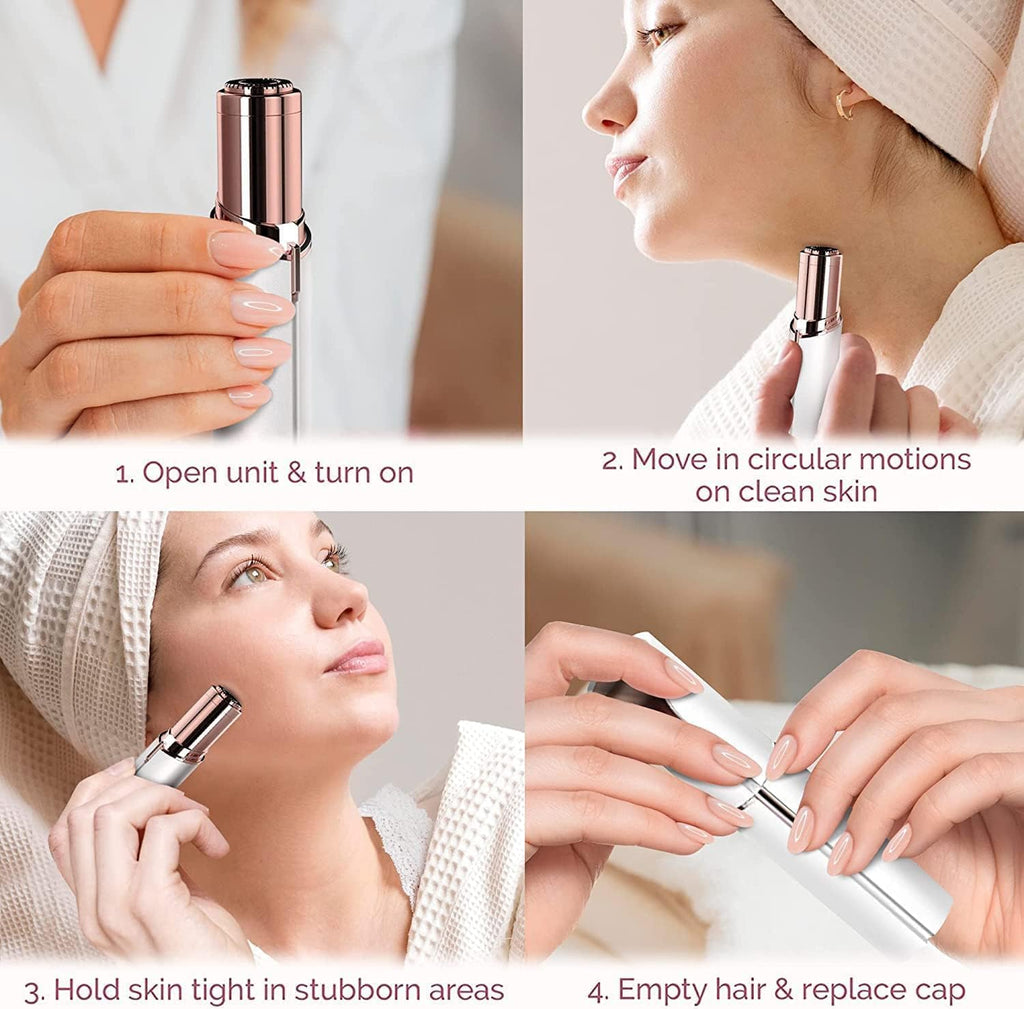 1. Open unit & turn on

2. Move in circular motions on clean skin

3. Hold skin tight in stubborn areas

4. Empty hair & replace cap